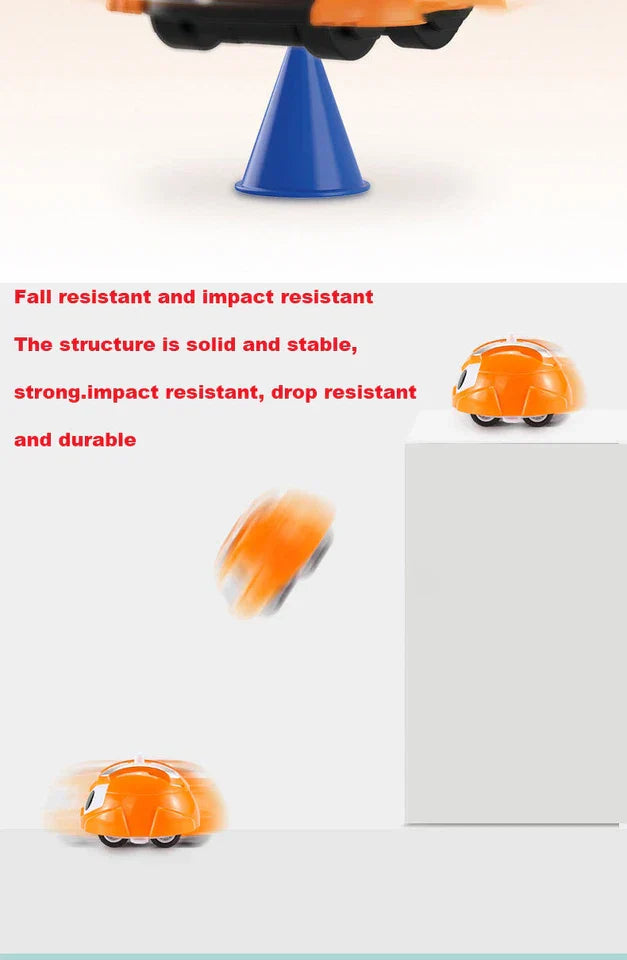 Fall resistant and impact resistant

The structure is solid and stable, strong.impact resistant, drop resistant and durable